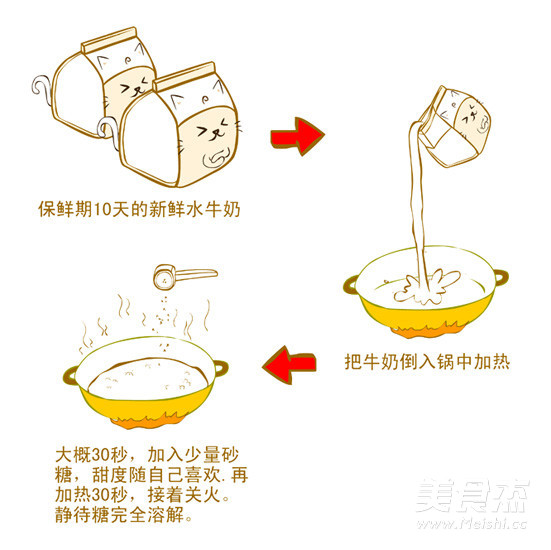 保鲜期10天的新鲜水牛奶

把牛奶倒入锅中加热

大概30秒，加入少量砂糖，甜度随自己喜欢.再加热30秒，接着关火。静待糖完全溶解。

美食杰
www.Meishi.cc